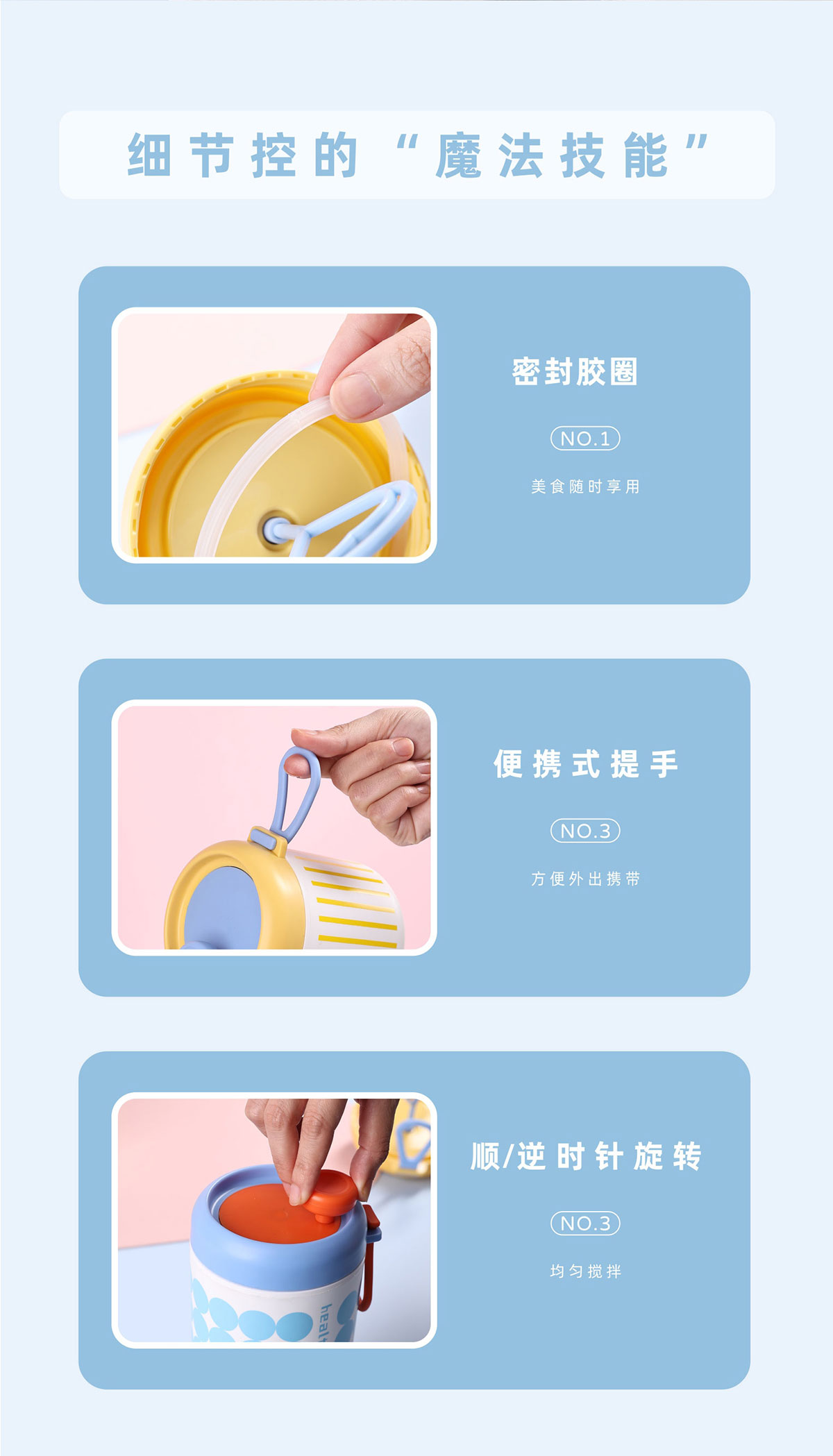 细节控的“魔法技能”

密封胶圈

NO.1

美食随时享用

便携式提手

NO.3

方便外出携带

顺/逆时针旋转

NO.3

均匀搅拌

healt