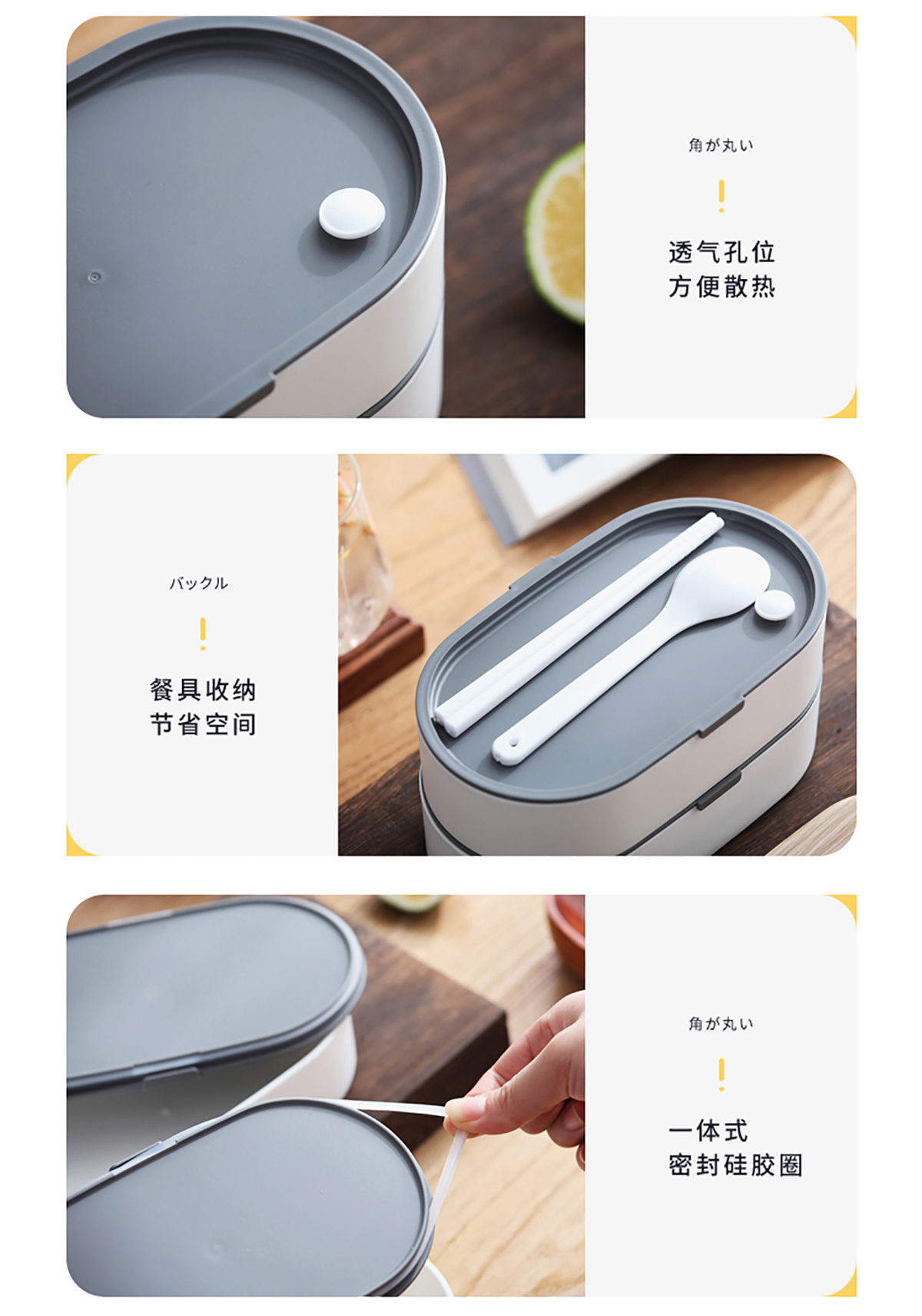 角が丸い

!

透气孔位
方便散热

バックル

!

餐具收纳
节省空间

角が丸い

!

一体式
密封硅胶圈