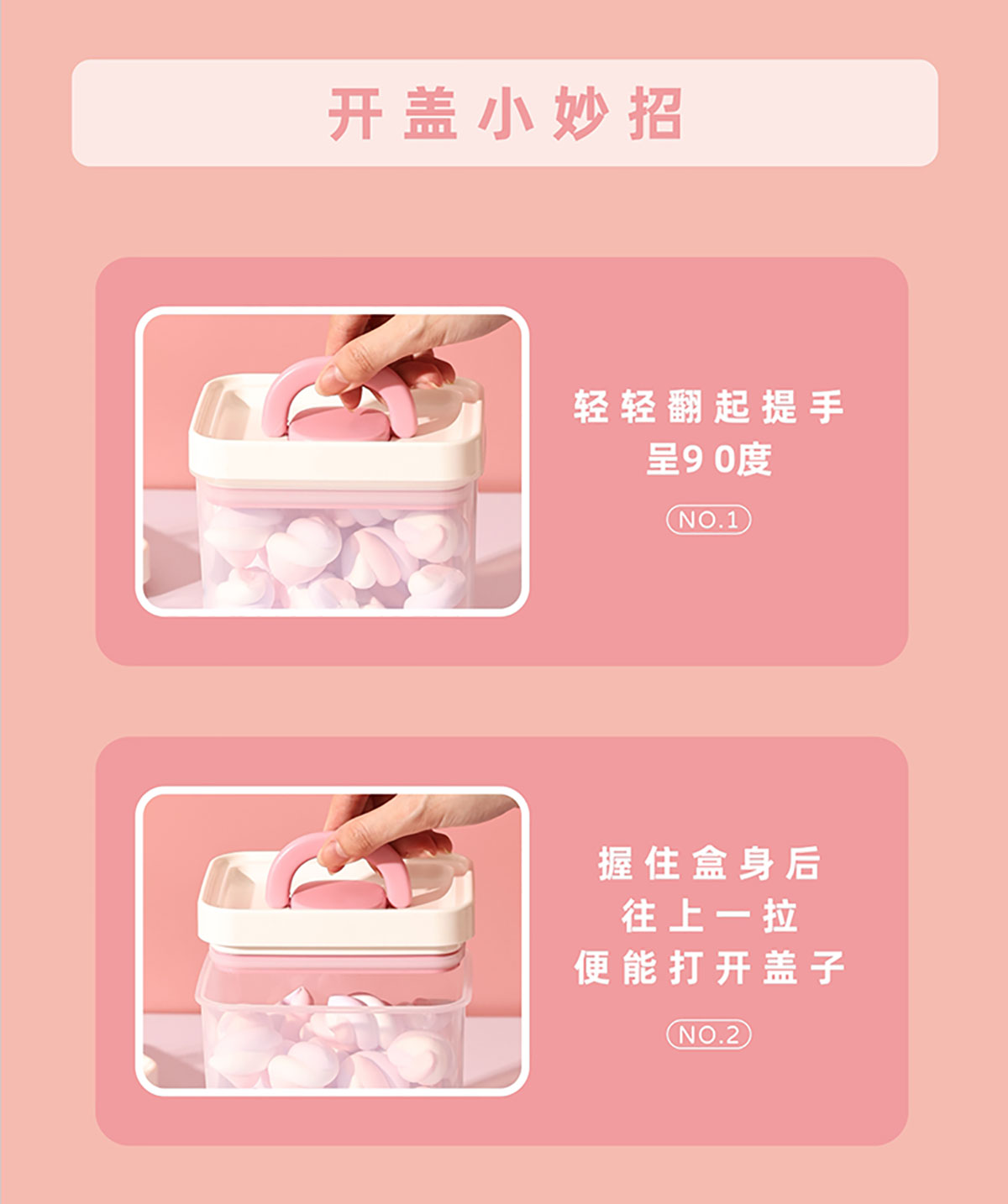 开盖小妙招

轻轻翻起提手
呈90度

NO.1

握住盒身后
往上一拉
便能打开盖子

NO.2