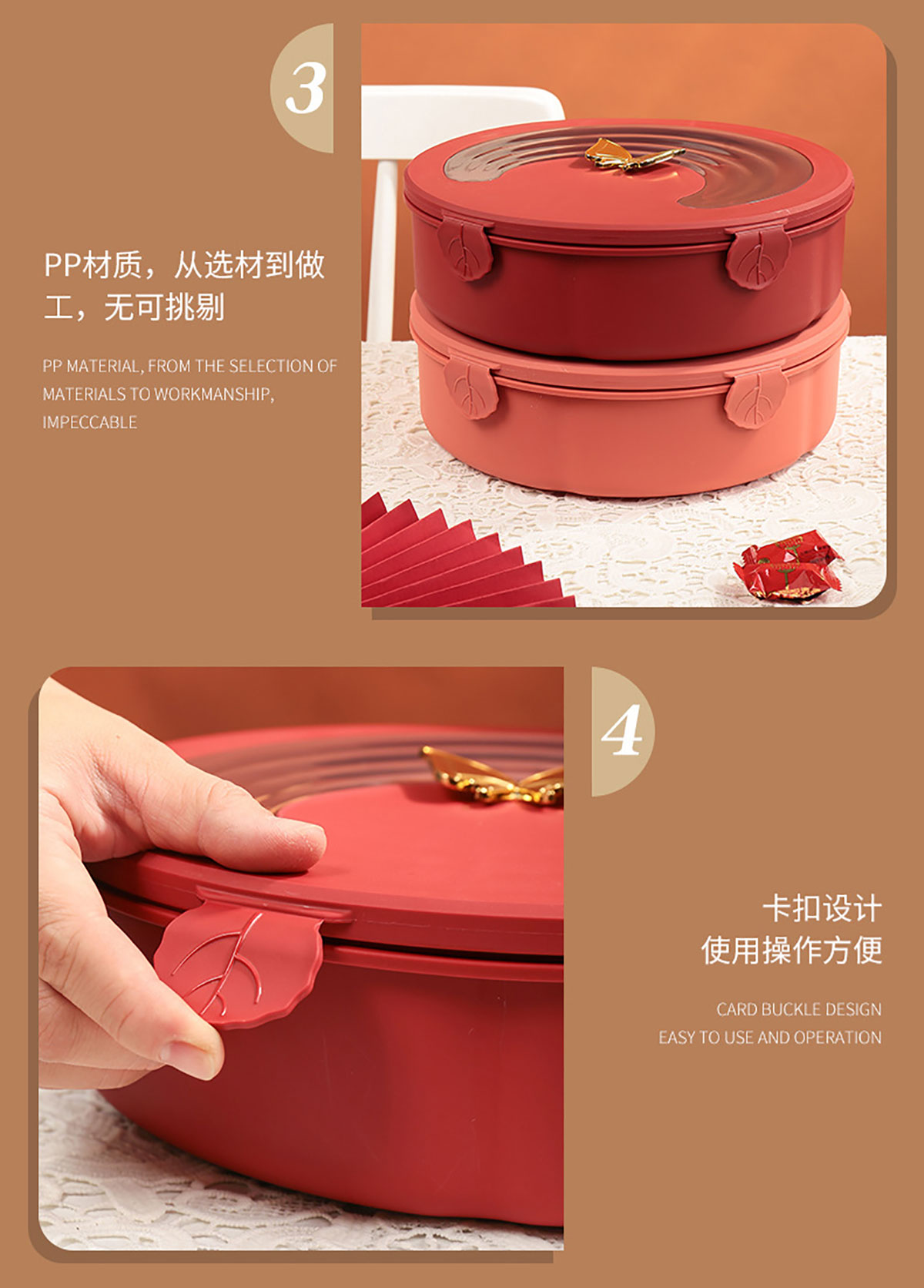 3

PP材质，从选材到做工，无可挑剔

PP MATERIAL, FROM THE SELECTION OF MATERIALS TO WORKMANSHIP, IMPECCABLE

4

卡扣设计
使用操作方便

CARD BUCKLE DESIGN
EASY TO USE AND OPERATION